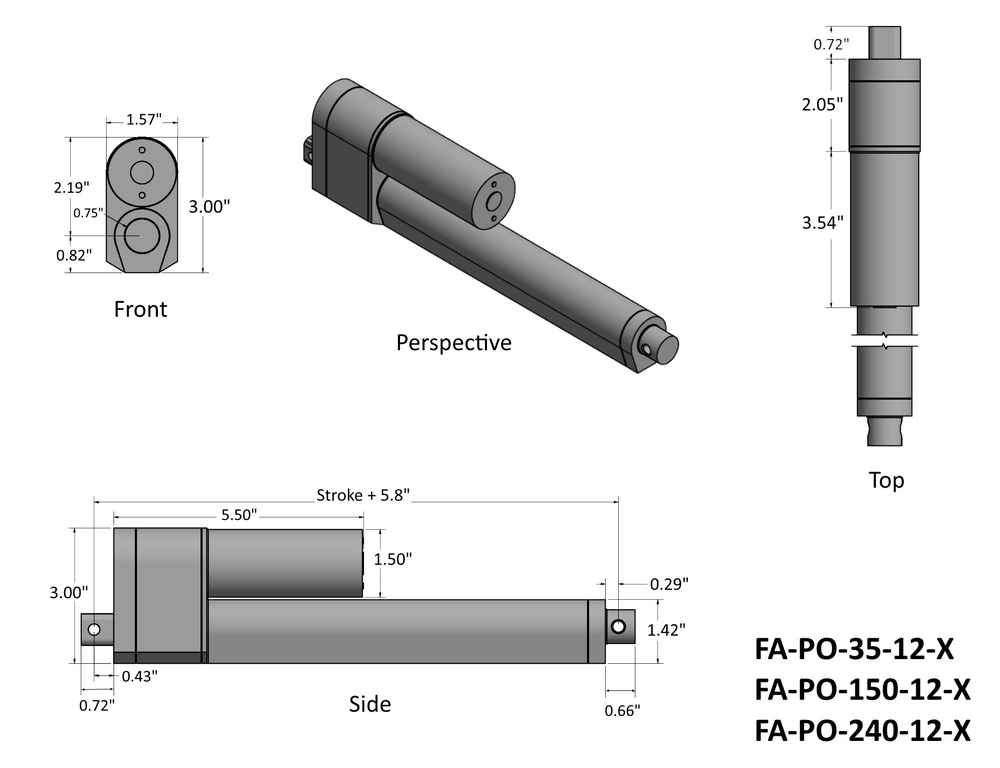 1.57"

2.19"

0.75"

3.00"

0.82"

Front

Perspective

0.72"

2.05"

3.54"

Top

Stroke + 5.8"

5.50"

1.50"

3.00"

0.29"

1.42"

0.43"

0.72"

Side

0.66"

FA-PO-35-12-X
FA-PO-150-12-X
FA-PO-240-12-X